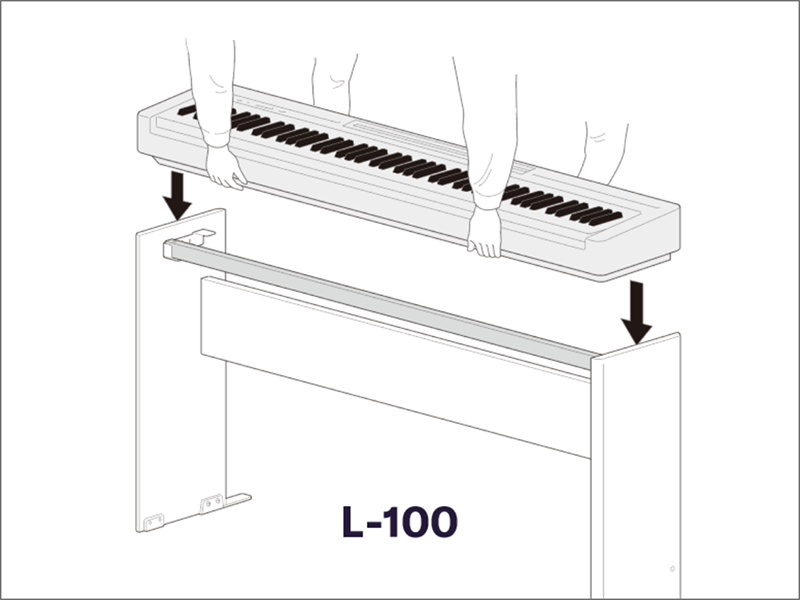 L-100