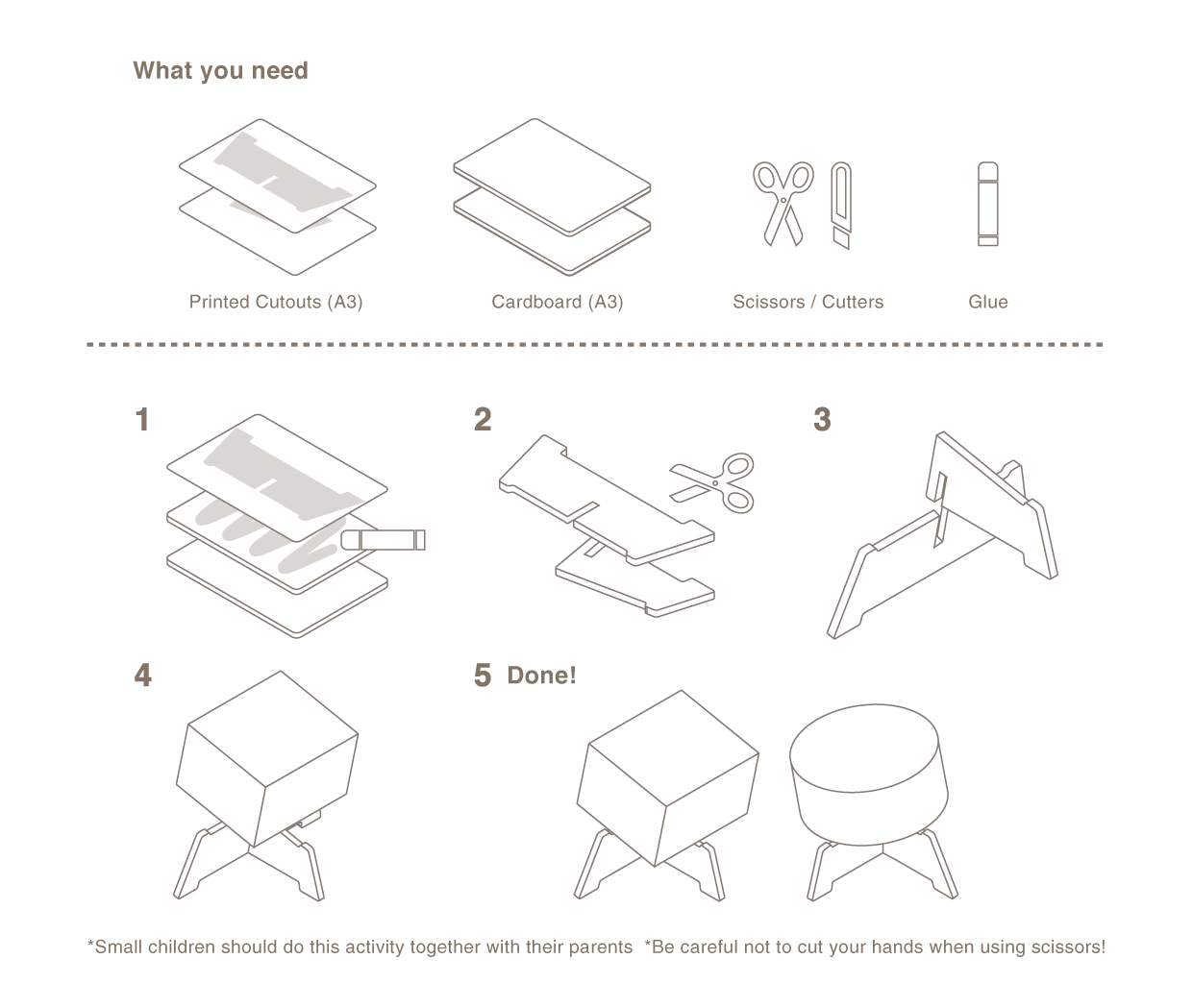 What you need

Printed Cutouts (A3)

Cardboard (A3)

Scissors / Cutters

Glue

1

2

3

4

5 Done!

*Small children should do this activity together with their parents *Be careful not to cut your hands when using scissors!