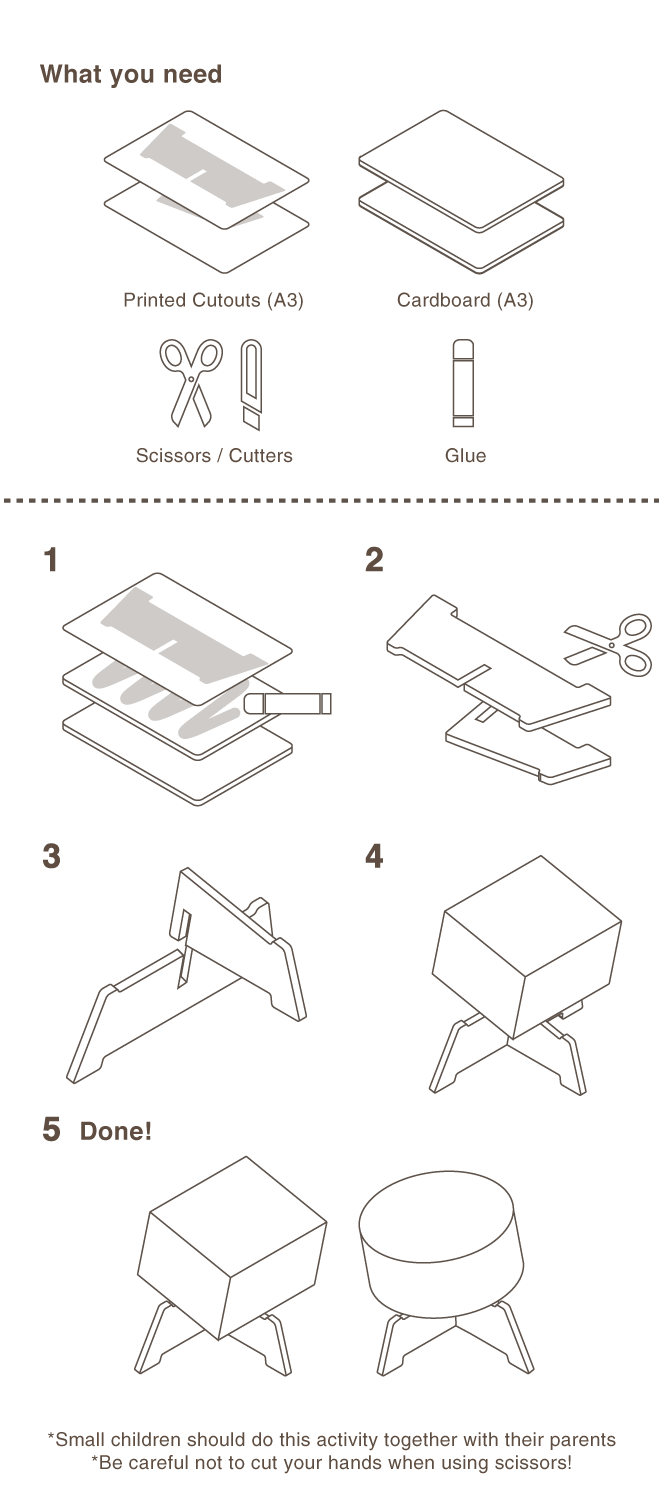 What you need

Printed Cutouts (A3)

Cardboard (A3)

Scissors / Cutters

Glue

1

2

3

4

5 Done!

*Small children should do this activity together with their parents
*Be careful not to cut your hands when using scissors!