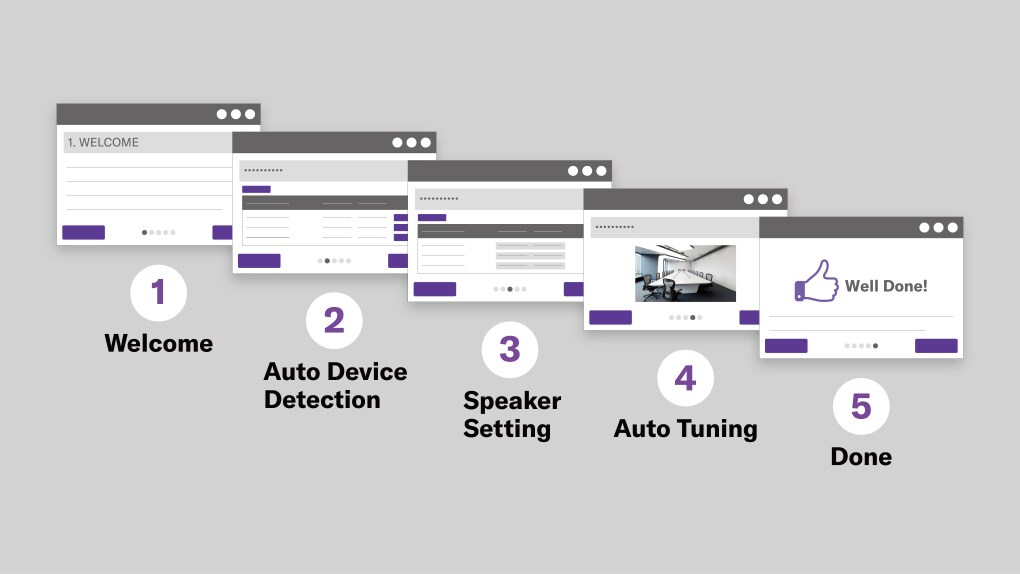 1. WELCOME

1
Welcome

2
Auto Device Detection

3
Speaker Setting

4
Auto Tuning

Well Done!

5
Done