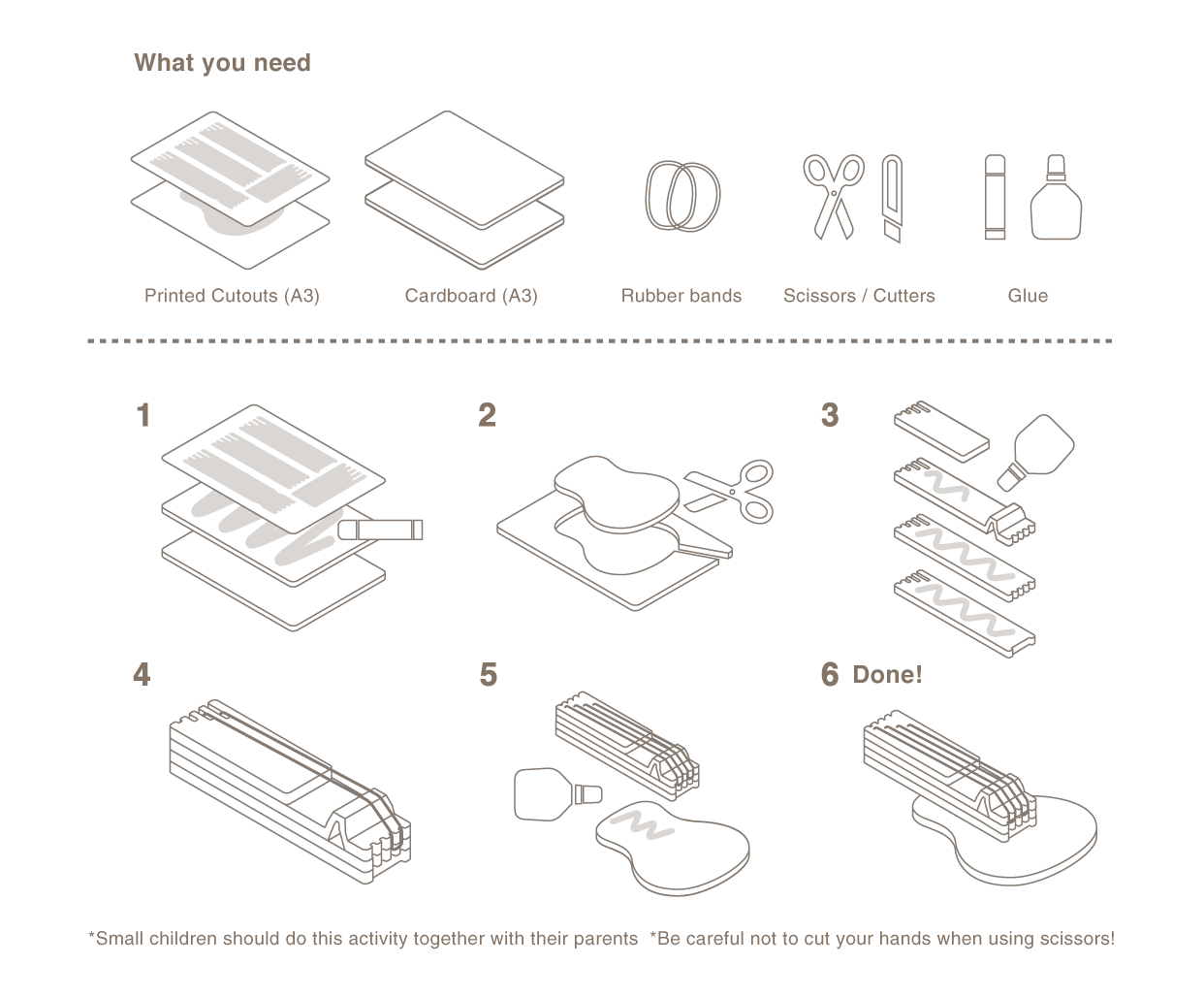 What you need

Printed Cutouts (A3)

Cardboard (A3)

Rubber bands

Scissors / Cutters

Glue

1

2

3

4

5

6 Done!

*Small children should do this activity together with their parents *Be careful not to cut your hands when using scissors!