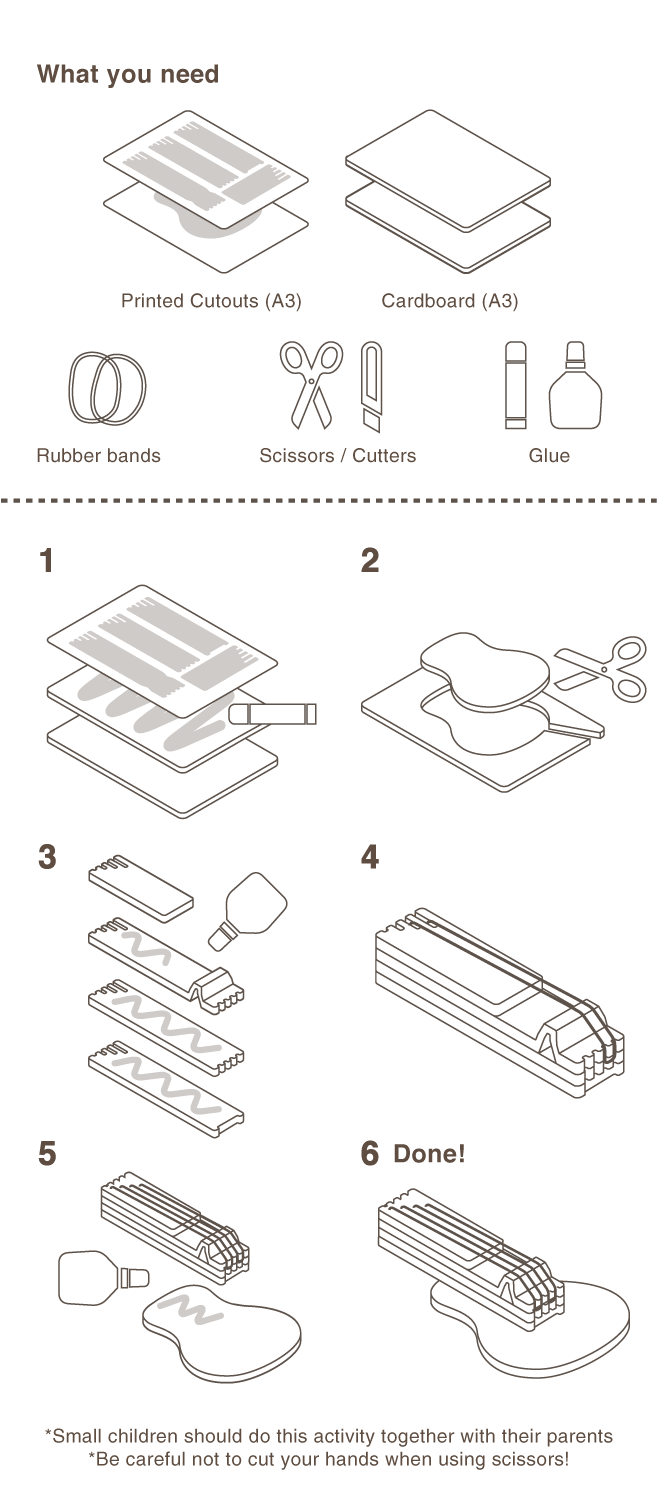 What you need

Printed Cutouts (A3)

Cardboard (A3)

Rubber bands

Scissors / Cutters

Glue

1

2

3

4

5

6 Done!

*Small children should do this activity together with their parents
*Be careful not to cut your hands when using scissors!