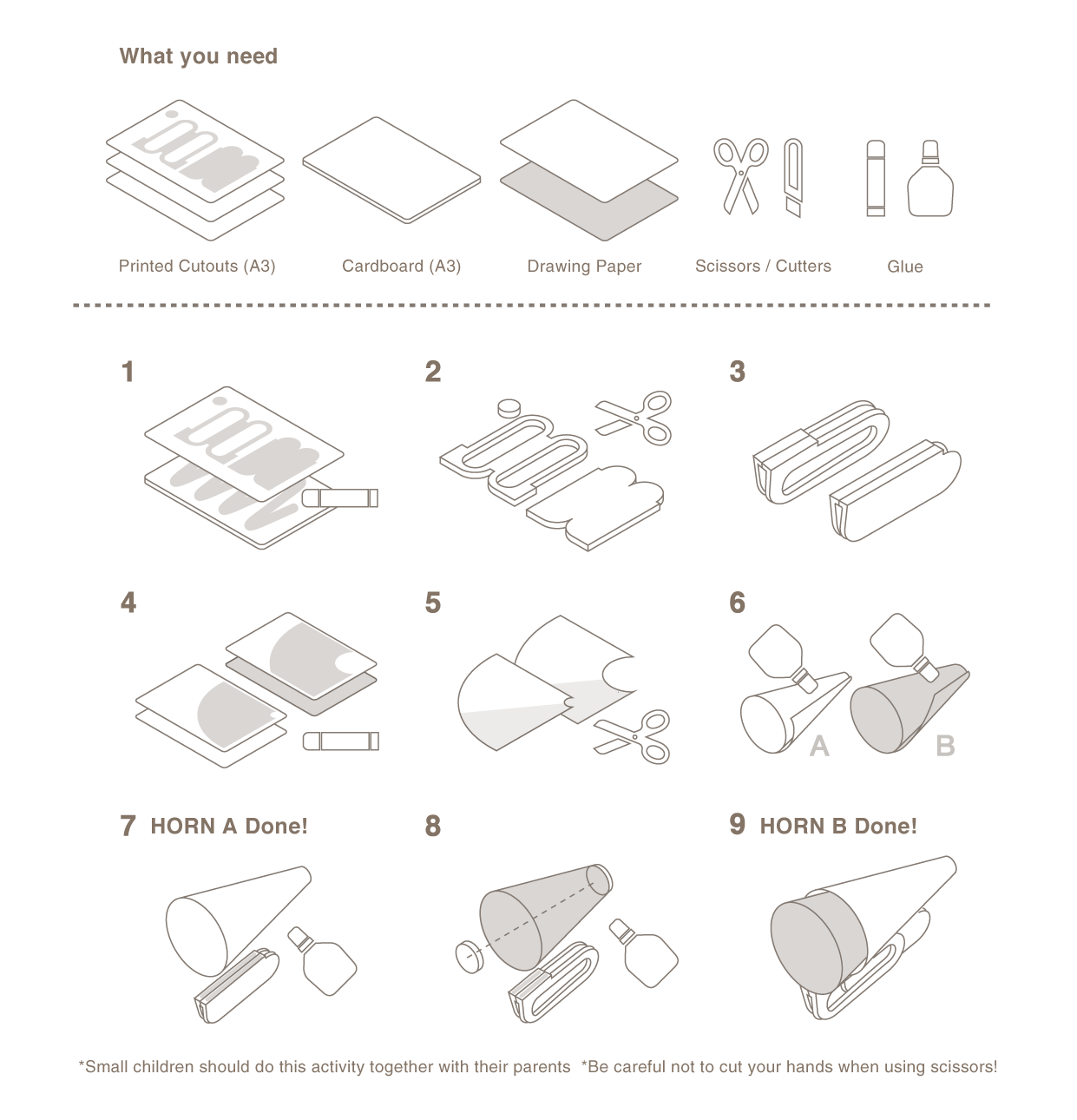 What you need

Printed Cutouts (A3)

Cardboard (A3)

Drawing Paper

Scissors / Cutters

Glue

1

2

3

4

5

6

A

B

7 HORN A Done!

8

9 HORN B Done!

*Small children should do this activity together with their parents *Be careful not to cut your hands when using scissors!