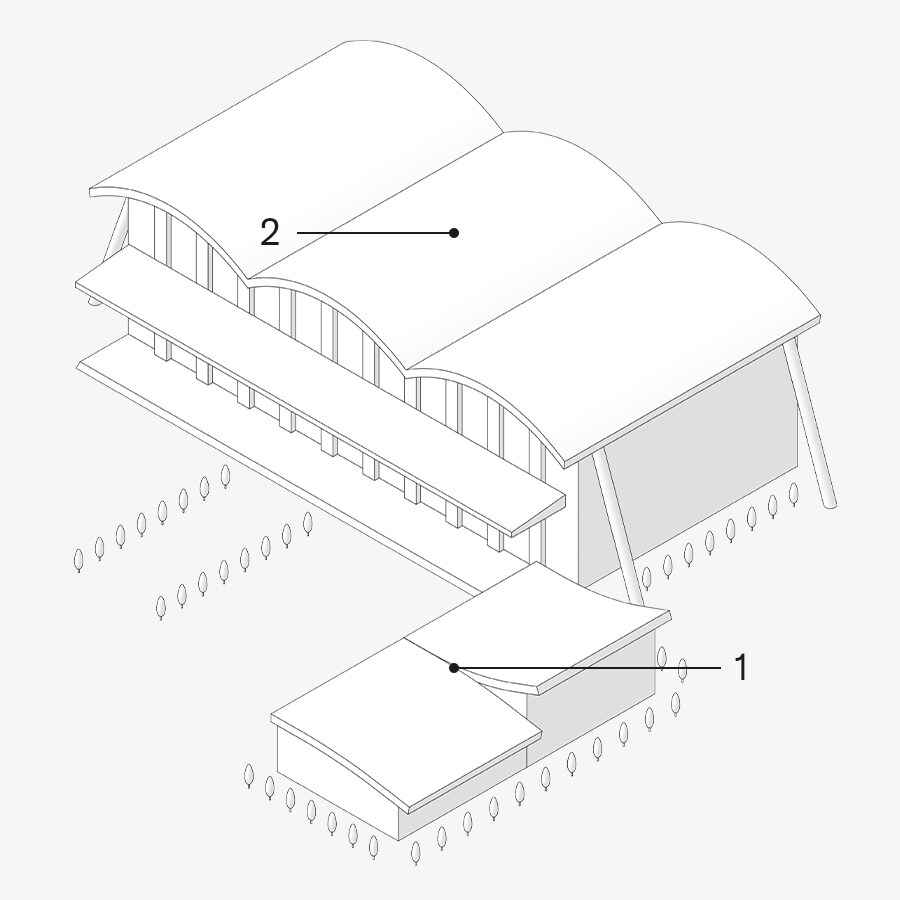 2

1